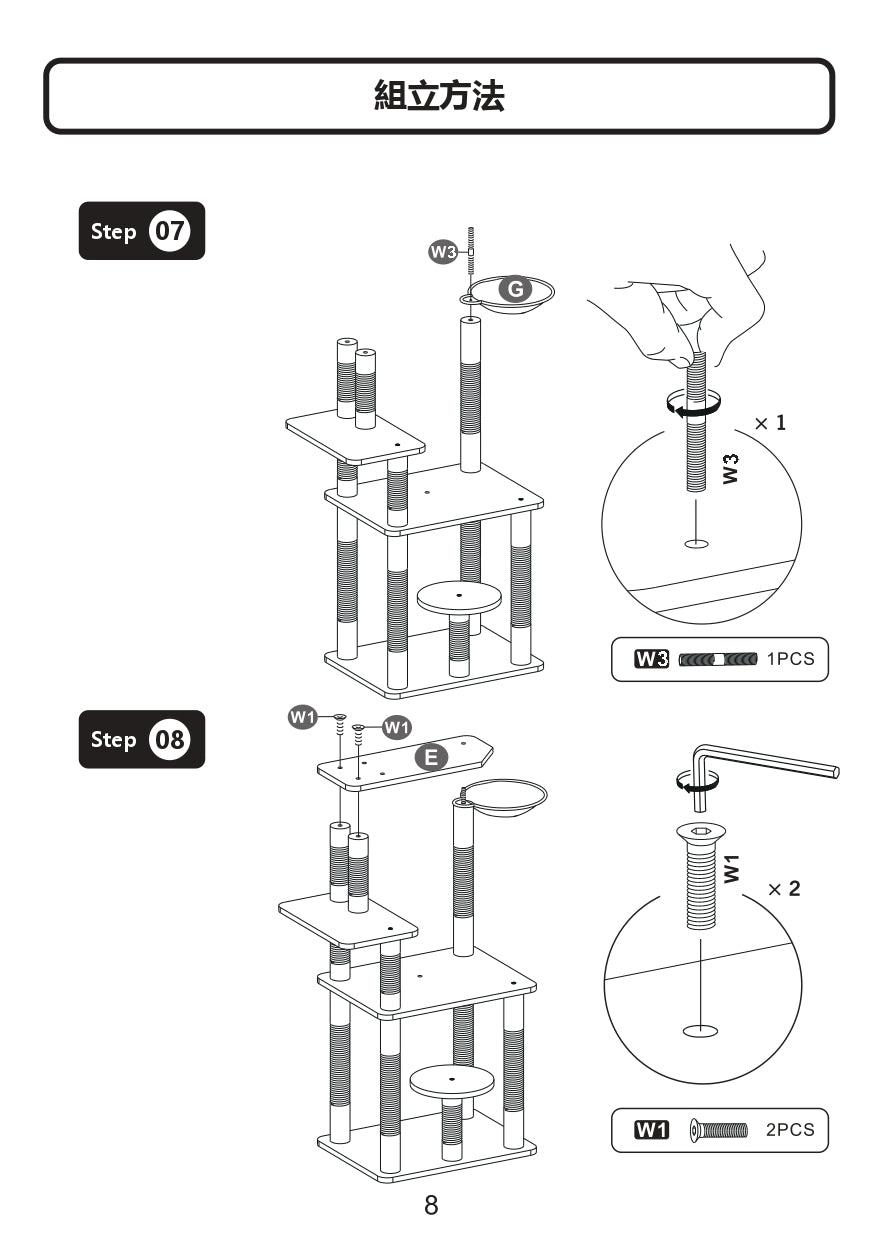 組立方法

Step 07

W3

G

× 1

W3

W3 1PCS

Step 08

W1

W1

E

W1

× 2

W1 2PCS

8