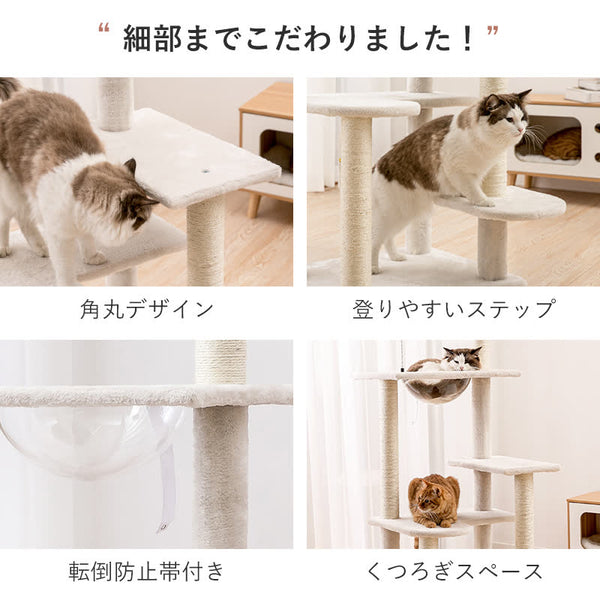 “ 細部までこだわりました！”

角丸デザイン

登りやすいステップ

転倒防止帯付き

くつろぎスペース