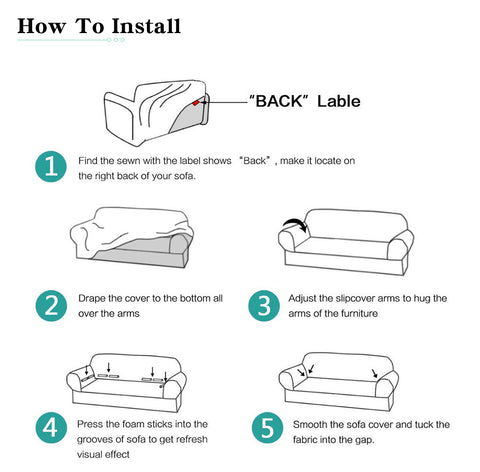 How To Install

"BACK" Lable

1 Find the sewn with the label shows "Back", make it locate on the right back of your sofa.

2 Drape the cover to the bottom all over the arms

3 Adjust the slipcover arms to hug the arms of the furniture

4 Press the foam sticks into the grooves of sofa to get refresh visual effect

5 Smooth the sofa cover and tuck the fabric into the gap.