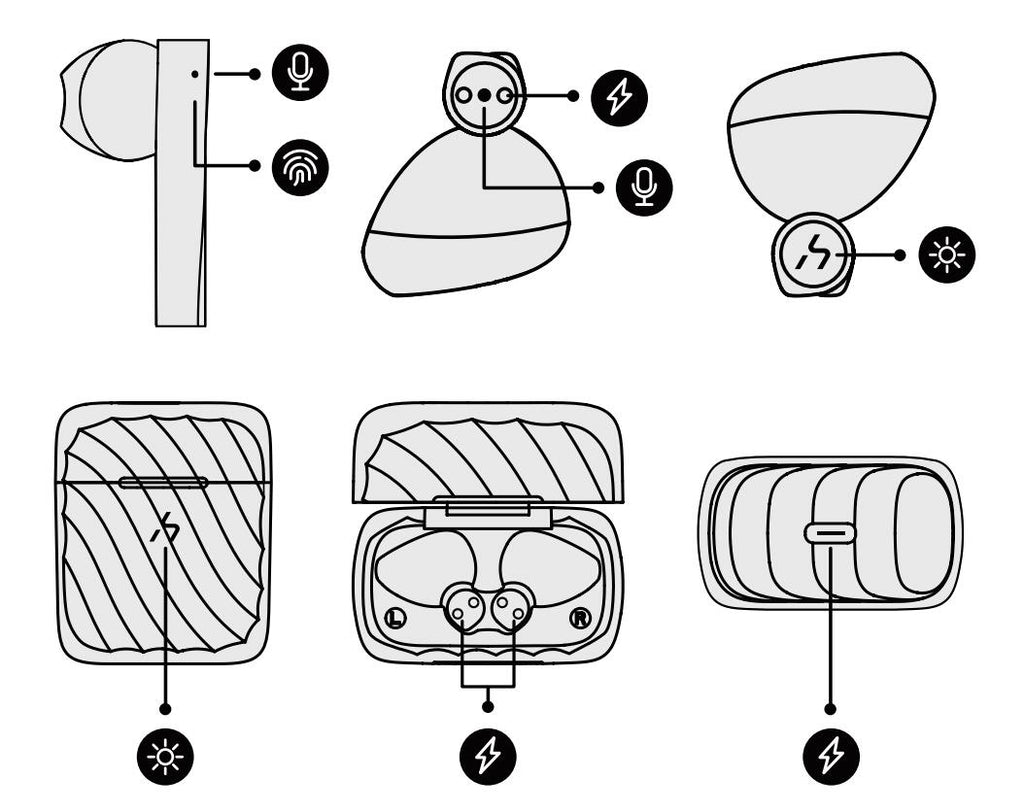 L

R