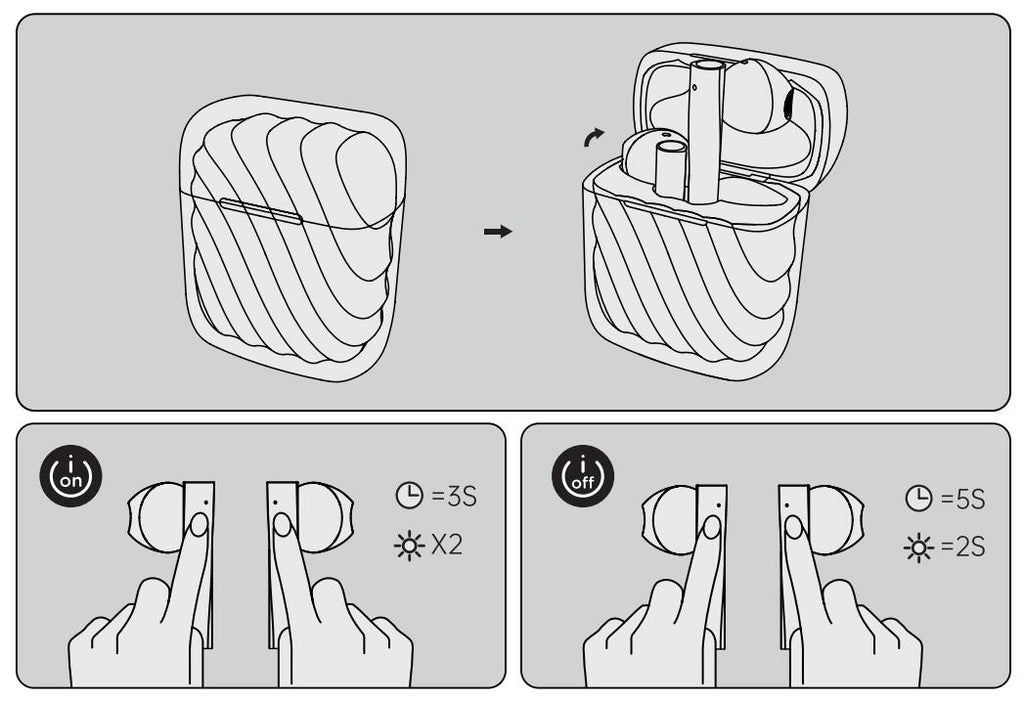 on

=3S

X2

off

=5S

=2S