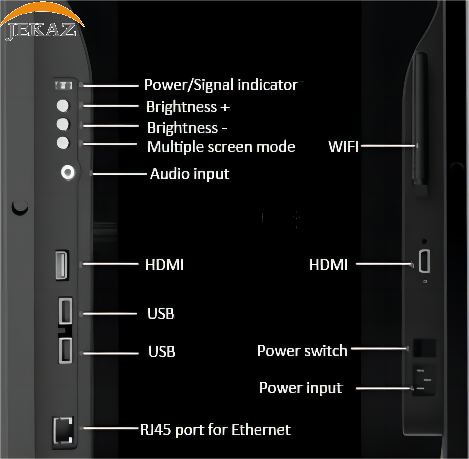 JEKAZ

Power/Signal indicator
Brightness +
Brightness -
Multiple screen mode
Audio input
HDMI
USB
USB
RJ45 port for Ethernet

WIFI
HDMI
Power switch
Power input