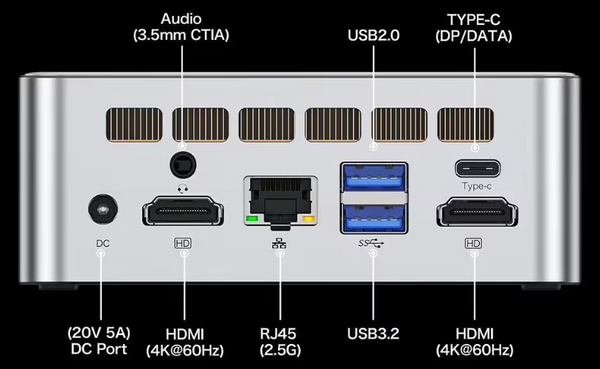 Audio
(3.5mm CTIA)

USB2.0

TYPE-C
(DP/DATA)

Type-c

DC

HD

SS

HD

(20V 5A)
DC Port

HDMI
(4K@60Hz)

RJ45
(2.5G)

USB3.2

HDMI
(4K@60Hz)