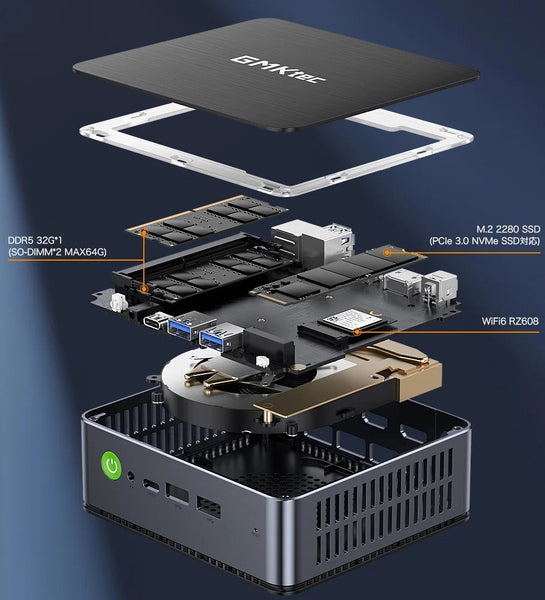 GMKtec

DDR5 32G*1
(SO-DIMM*2 MAX64G)

M.2 2280 SSD
(PCIe 3.0 NVMe SSD対応)

WiFi6 RZ608