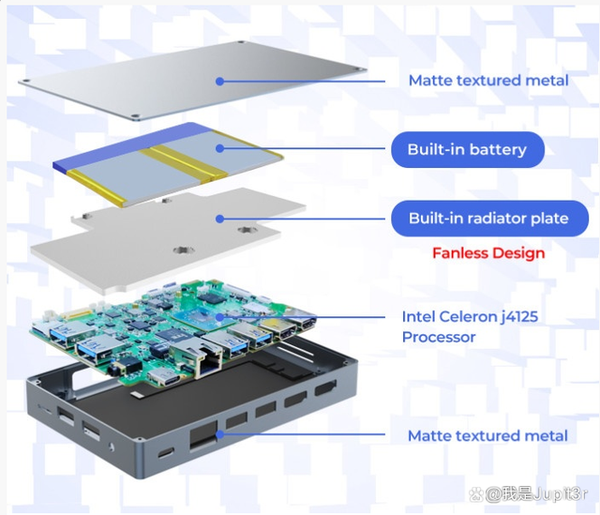 Matte textured metal

Built-in battery

Built-in radiator plate

Fanless Design

Intel Celeron j4125 Processor

Matte textured metal

@我是Jupit3r