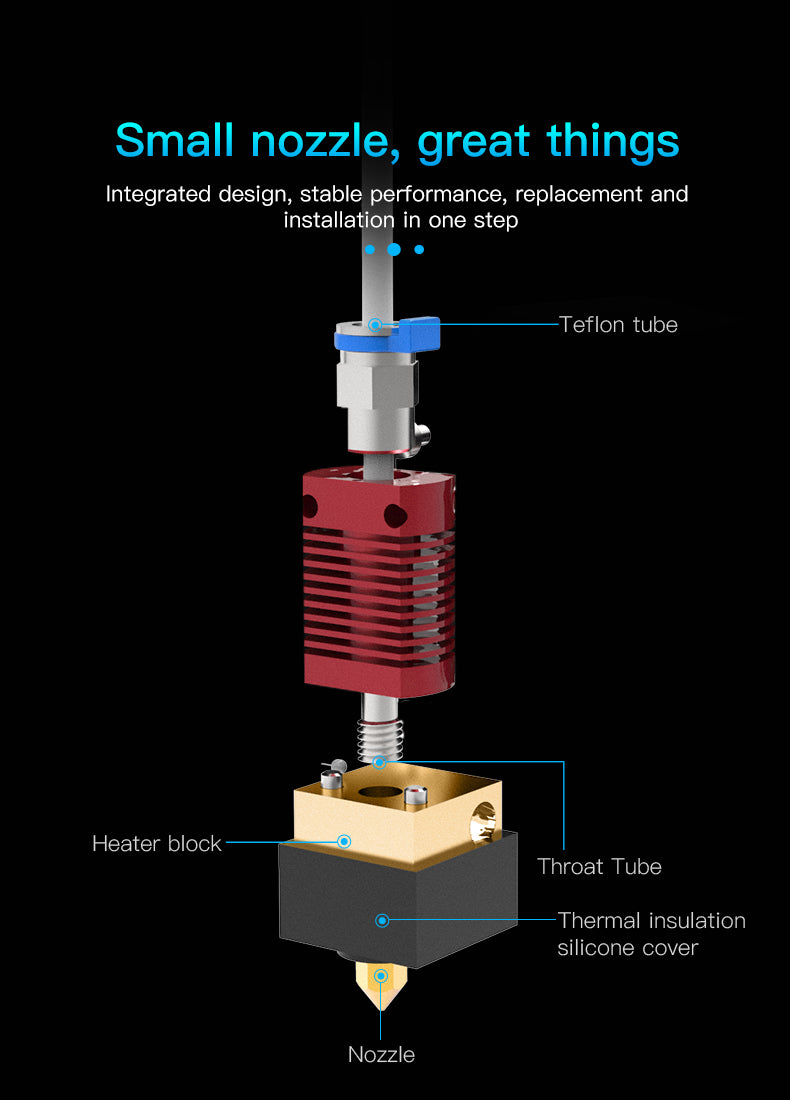 Small nozzle, great things

Integrated design, stable performance, replacement and installation in one step

Teflon tube

Heater block

Throat Tube

Thermal insulation silicone cover

Nozzle