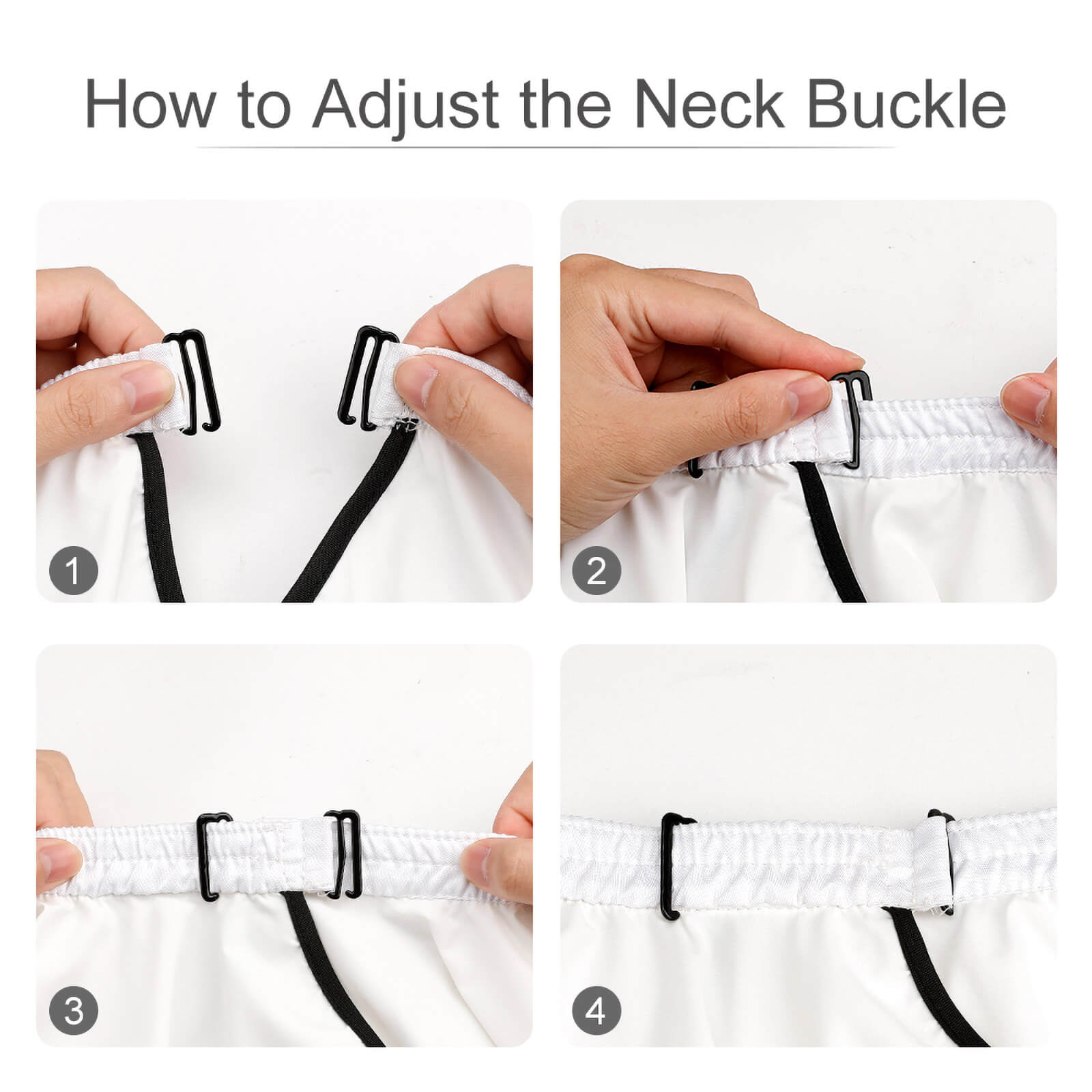 How to Adjust the Neck Buckle

1

2

3

4