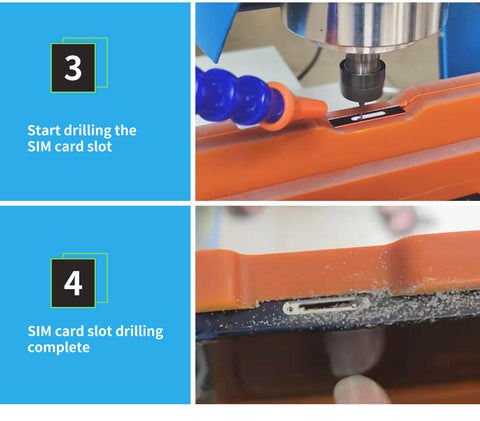 3

Start drilling the SIM card slot

4

SIM card slot drilling complete