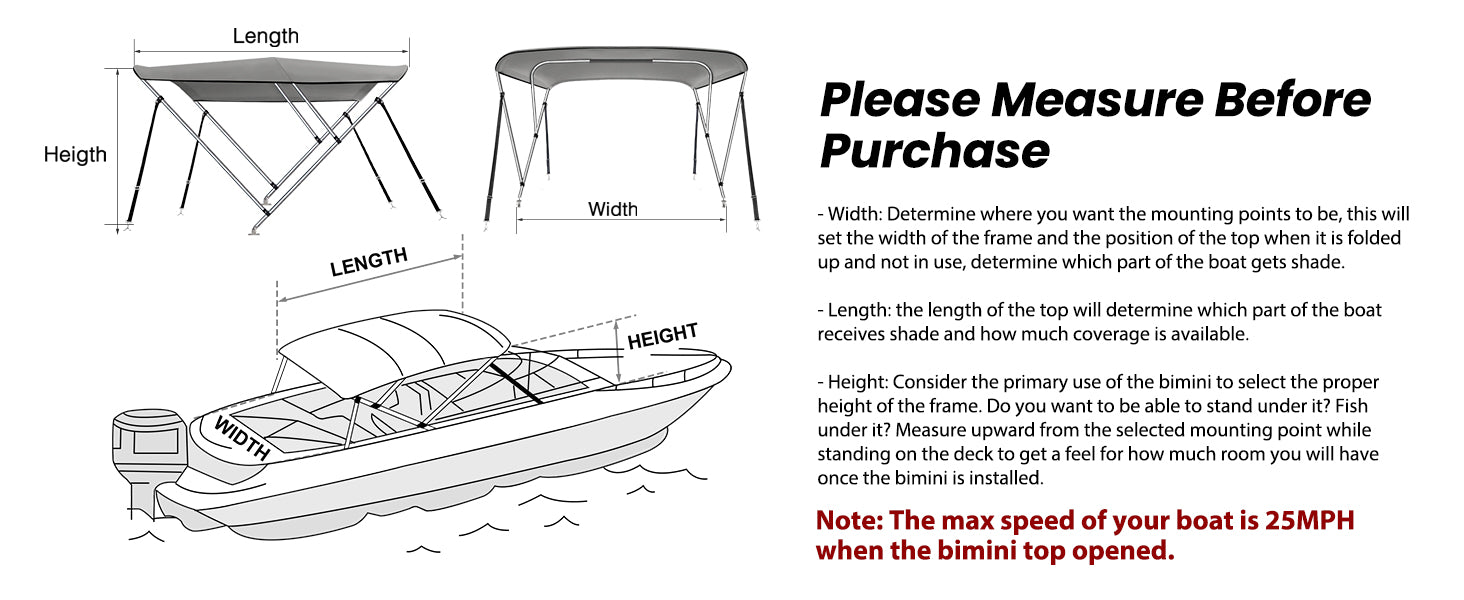 Length

Heigth

Width

LENGTH

HEIGHT

WIDTH

Please Measure Before Purchase

- Width: Determine where you want the mounting points to be, this will set the width of the frame and the position of the top when it is folded up and not in use, determine which part of the boat gets shade.

- Length: the length of the top will determine which part of the boat receives shade and how much coverage is available.

- Height: Consider the primary use of the bimini to select the proper height of the frame. Do you want to be able to stand under it? Fish under it? Measure upward from the selected mounting point while standing on the deck to get a feel for how much room you will have once the bimini is installed.

Note: The max speed of your boat is 25MPH when the bimini top opened.