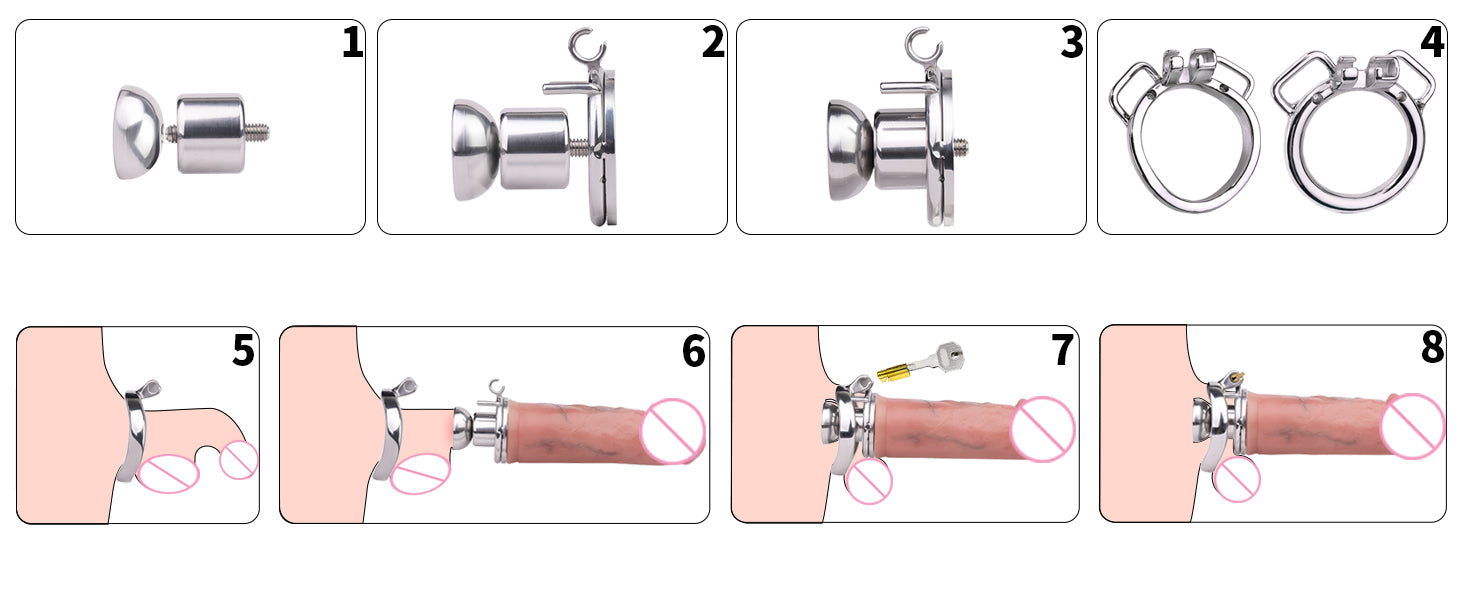 1

2

3

4

5

6

7

8