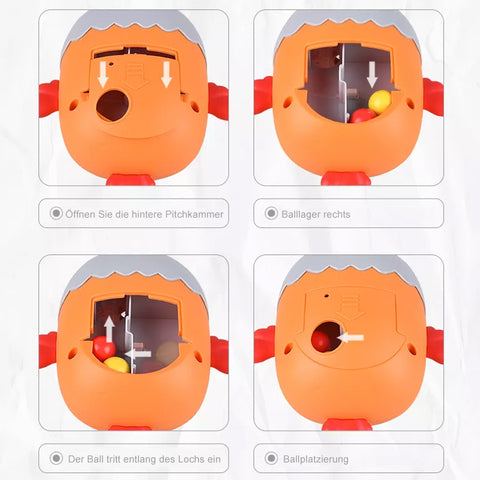 Öffnen Sie die hintere Pitchkammer

Balllager rechts

Der Ball tritt entlang des Lochs ein

Ballplatzierung