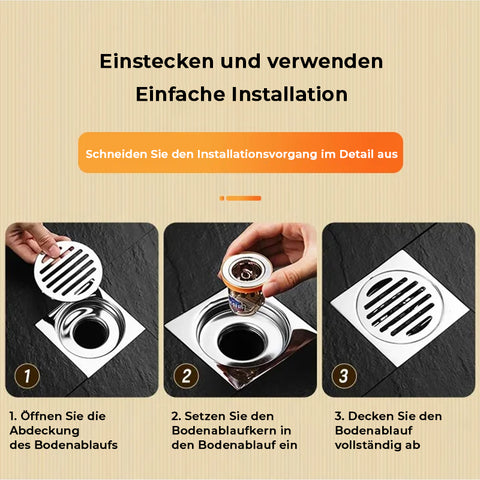 Einstecken und verwenden
Einfache Installation

Schneiden Sie den Installationsvorgang im Detail aus

1

2

3

1. Öffnen Sie die Abdeckung des Bodenablaufs

2. Setzen Sie den Bodenablaufkern in den Bodenablauf ein

3. Decken Sie den Bodenablauf vollständig ab