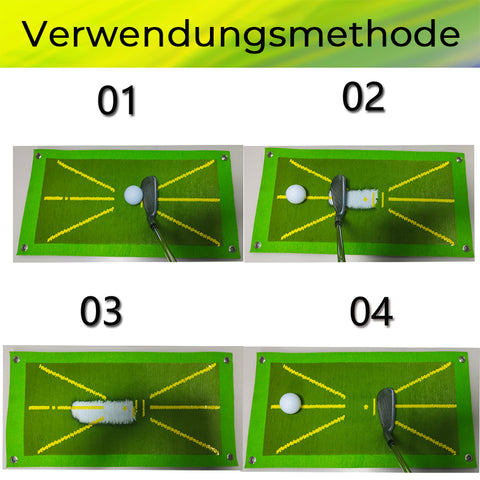 Verwendungsmethode

01

02

03

04