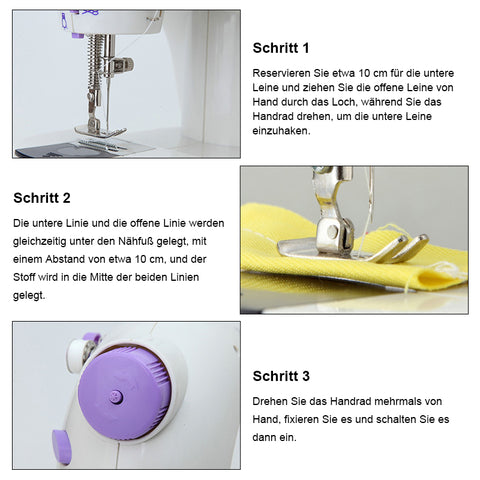 Schritt 1

Reservieren Sie etwa 10 cm für die untere Leine und ziehen Sie die offene Leine von Hand durch das Loch, während Sie das Handrad drehen, um die untere Leine einzuhaken.

Schritt 2

Die untere Linie und die offene Linie werden gleichzeitig unter den Nähfuß gelegt, mit einem Abstand von etwa 10 cm, und der Stoff wird in die Mitte der beiden Linien gelegt.

Schritt 3

Drehen Sie das Handrad mehrmals von Hand, fixieren Sie es und schalten Sie es dann ein.