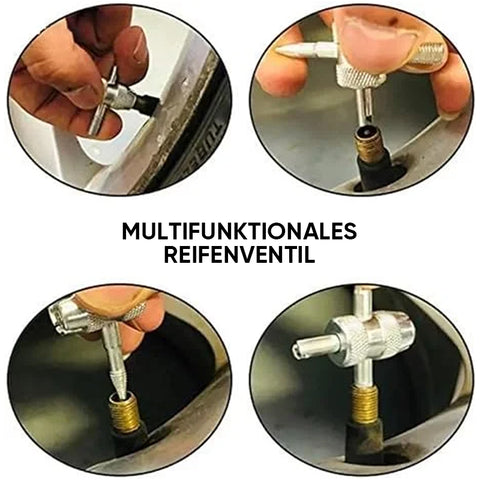 MULTIFUNKTIONALES REIFENVENTIL