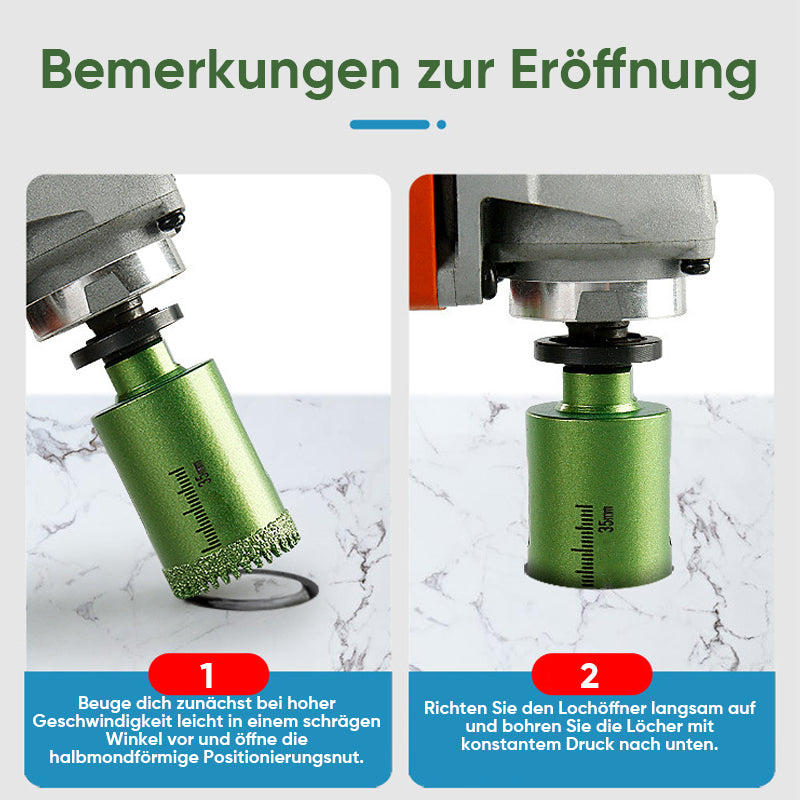 Bemerkungen zur Eröffnung

35mm

1

Beuge dich zunächst bei hoher Geschwindigkeit leicht in einem schrägen Winkel vor und öffne die halbmondförmige Positionierungsnut.

35mm

2

Richten Sie den Lochöffner langsam auf und bohren Sie die Löcher mit konstantem Druck nach unten.