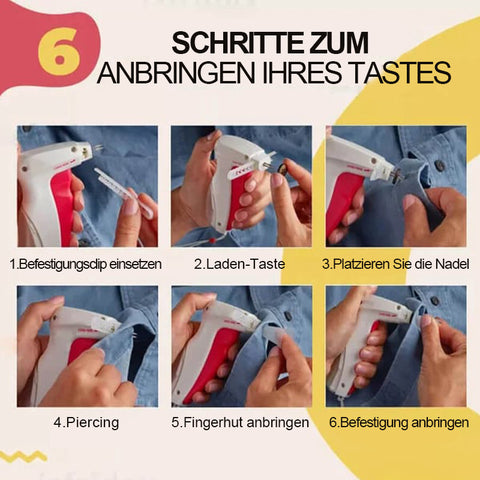 6 SCHRITTE ZUM
ANBRINGEN IHRES TASTES

1.Befestigungsclip einsetzen

2.Laden-Taste

3.Platzieren Sie die Nadel

4.Piercing

5.Fingerhut anbringen

6.Befestigung anbringen