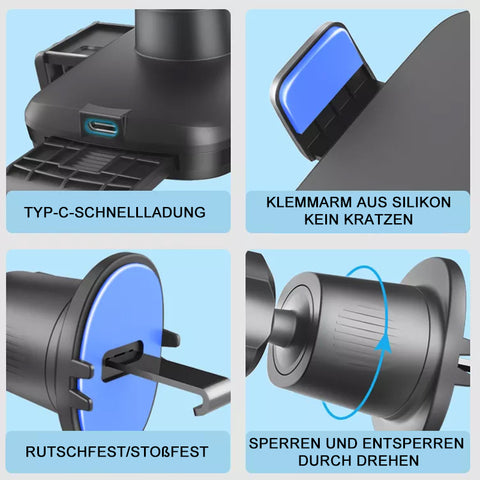 TYP-C-SCHNELLLADUNG

KLEMMARM AUS SILIKON
KEIN KRATZEN

RUTSCHFEST/STOßFEST

SPERREN UND ENTSPERREN
DURCH DREHEN