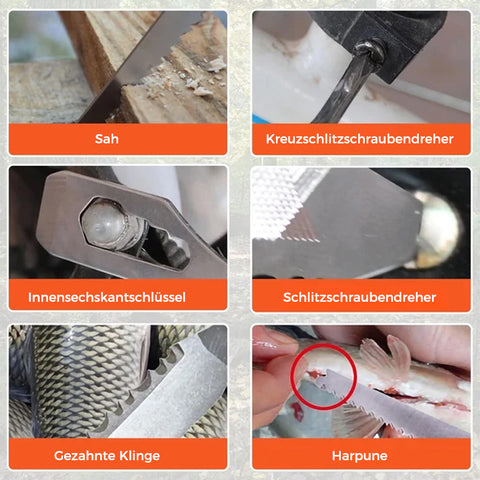 Sah

Kreuzschlitzschraubendreher

Innensechskantschlüssel

Schlitzschraubendreher

Gezahnte Klinge

Harpune