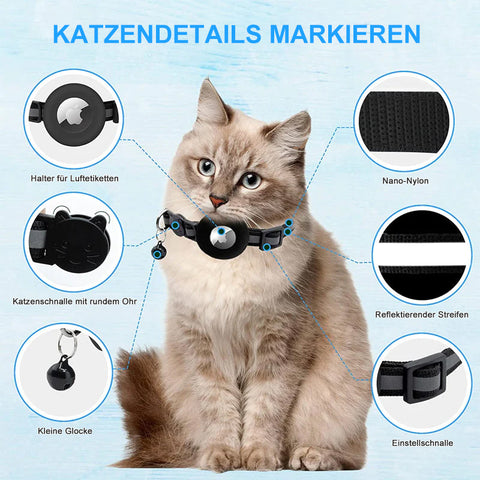 KATZENDETAILS MARKIEREN

Halter für Luftetiketten

Katzenschnalle mit rundem Ohr

Kleine Glocke

Nano-Nylon

Reflektierender Streifen

Einstellschnalle