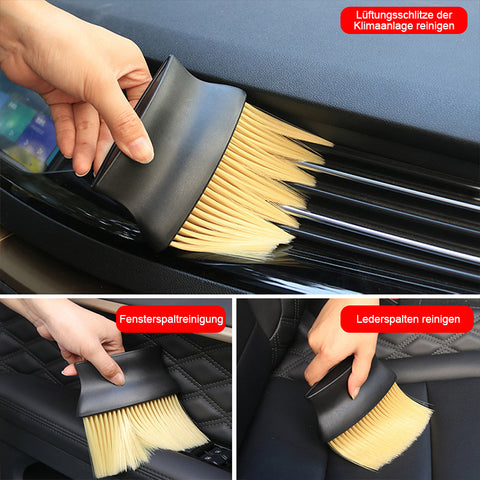 Lüftungsschlitze der Klimaanlage reinigen

Fensterspaltreinigung

Lederspalten reinigen