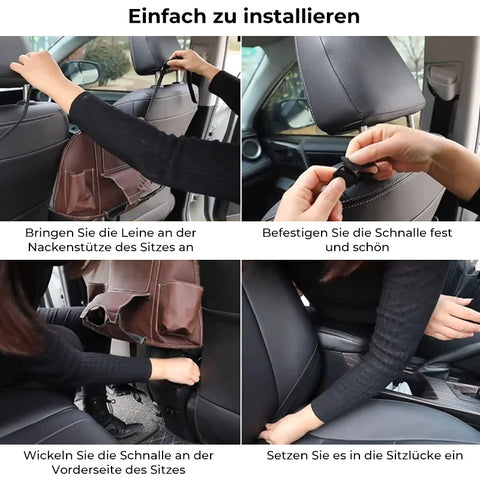 Einfach zu installieren

Bringen Sie die Leine an der Nackenstütze des Sitzes an

Befestigen Sie die Schnalle fest und schön

Wickeln Sie die Schnalle an der Vorderseite des Sitzes

Setzen Sie es in die Sitzlücke ein