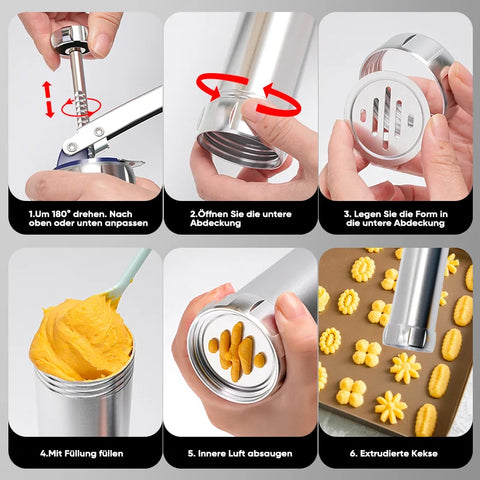 1.Um 180° drehen. Nach oben oder unten anpassen

2.Öffnen Sie die untere Abdeckung

3. Legen Sie die Form in die untere Abdeckung

4.Mit Füllung füllen

5. Innere Luft absaugen

6. Extrudierte Kekse