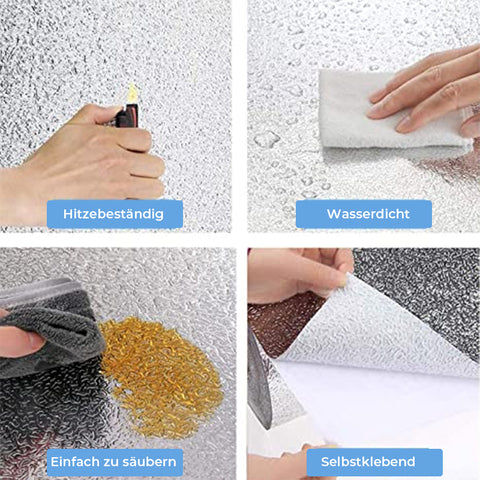 Hitzebeständig

Wasserdicht

Einfach zu säubern

Selbstklebend