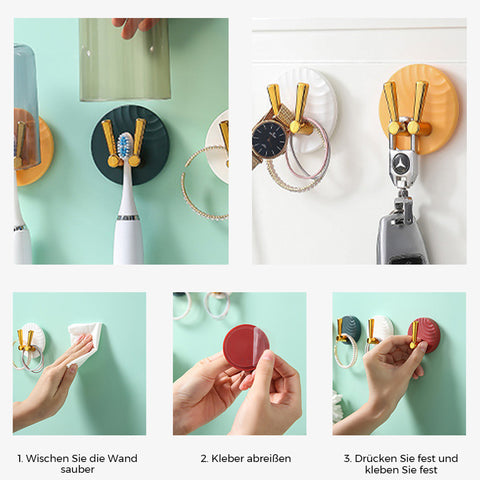 1. Wischen Sie die Wand sauber

2. Kleber abreißen

3. Drücken Sie fest und kleben Sie fest