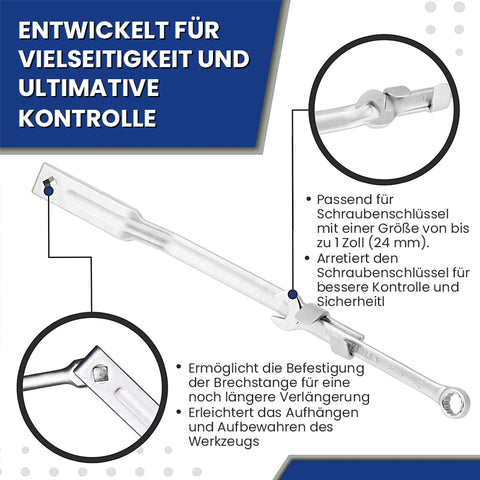 ENTWICKELT FÜR VIELSEITIGKEIT UND ULTIMATIVE KONTROLLE

• Passend für Schraubenschlüssel mit einer Größe von bis zu 1 Zoll (24 mm).
• Arretiert den Schraubenschlüssel für bessere Kontrolle und Sicherheitl

• Ermöglicht die Befestigung der Brechstange für eine noch längere Verlängerung
• Erleichtert das Aufhängen und Aufbewahren des Werkzeugs