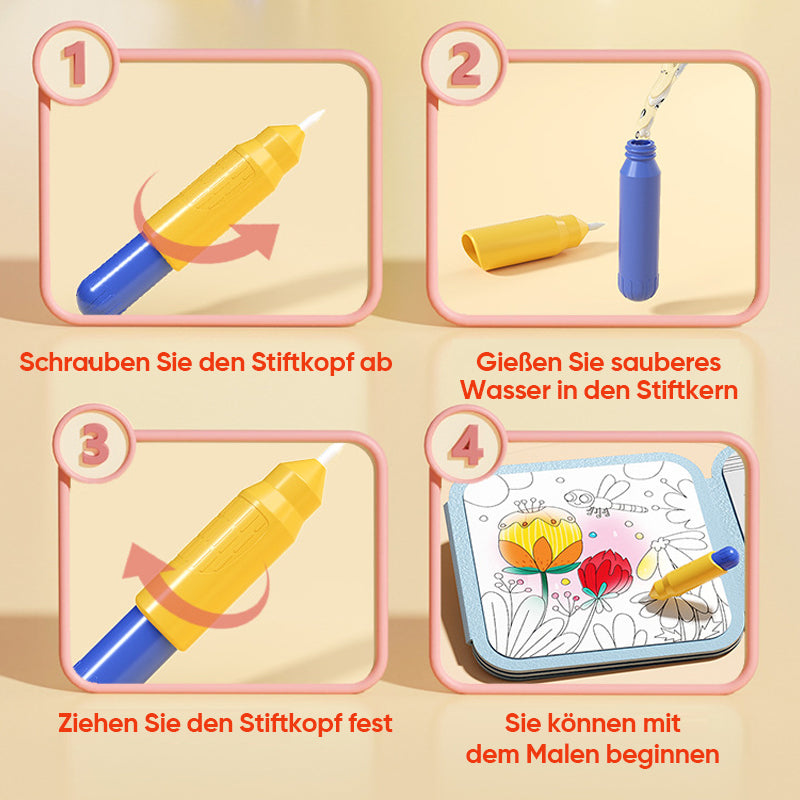 1

Schrauben Sie den Stiftkopf ab

2

Gießen Sie sauberes Wasser in den Stiftkern

3

Ziehen Sie den Stiftkopf fest

4

Sie können mit dem Malen beginnen