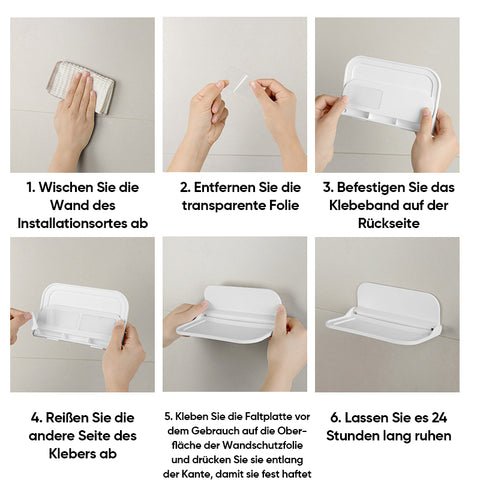 1. Wischen Sie die Wand des Installationsortes ab

2. Entfernen Sie die transparente Folie

3. Befestigen Sie das Klebeband auf der Rückseite

4. Reißen Sie die andere Seite des Klebers ab

5. Kleben Sie die Faltplatte vor dem Gebrauch auf die Oberfläche der Wandschutzfolie und drücken Sie sie entlang der Kante, damit sie fest haftet

6. Lassen Sie es 24 Stunden lang ruhen