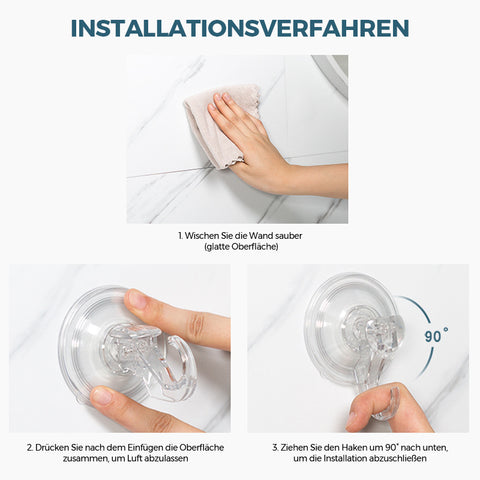 INSTALLATIONSVERFAHREN

1. Wischen Sie die Wand sauber (glatte Oberfläche)

90°

2. Drücken Sie nach dem Einfügen die Oberfläche zusammen, um Luft abzulassen

3. Ziehen Sie den Haken um 90° nach unten, um die Installation abzuschließen