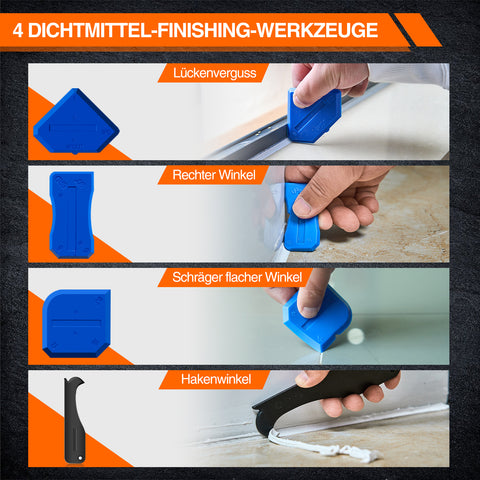 4 DICHTMITTEL-FINISHING-WERKZEUGE

Lückenverguss

Rechter Winkel

Schräger flacher Winkel

Hakenwinkel