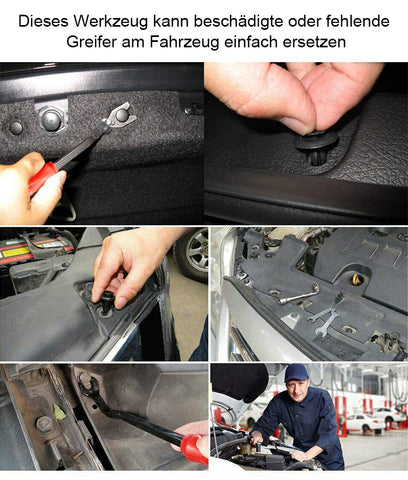 Dieses Werkzeug kann beschädigte oder fehlende Greifer am Fahrzeug einfach ersetzen