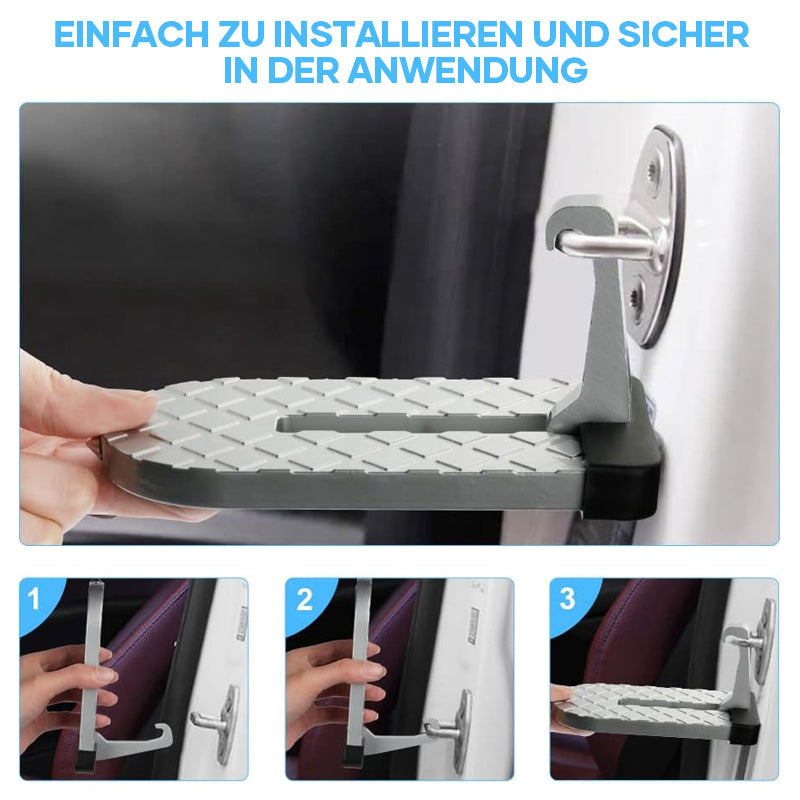 EINFACH ZU INSTALLIEREN UND SICHER IN DER ANWENDUNG

1

2

3