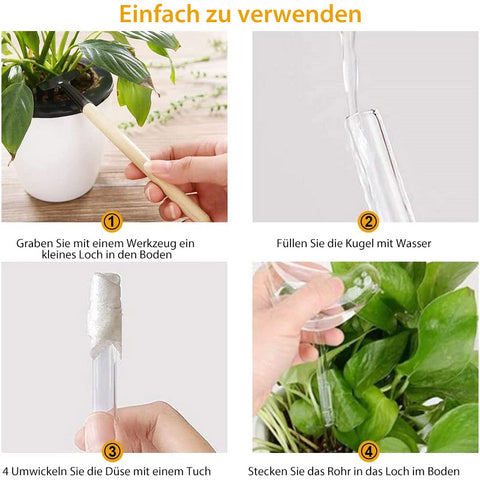 Einfach zu verwenden

1

Graben Sie mit einem Werkzeug ein kleines Loch in den Boden

2

Füllen Sie die Kugel mit Wasser

3

4 Umwickeln Sie die Düse mit einem Tuch

4

Stecken Sie das Rohr in das Loch im Boden