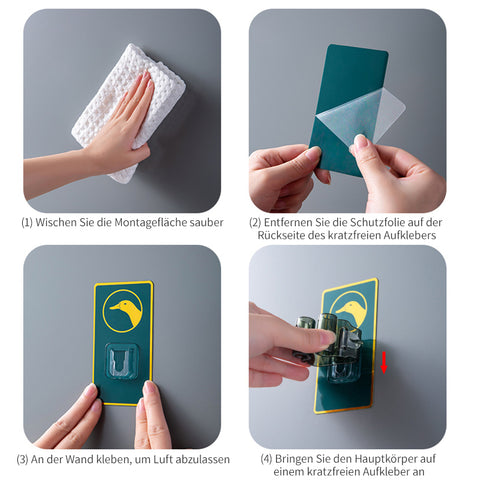 (1) Wischen Sie die Montagefläche sauber

(2) Entfernen Sie die Schutzfolie auf der Rückseite des kratzfreien Aufklebers

(3) An der Wand kleben, um Luft abzulassen

(4) Bringen Sie den Hauptkörper auf einem kratzfreien Aufkleber an