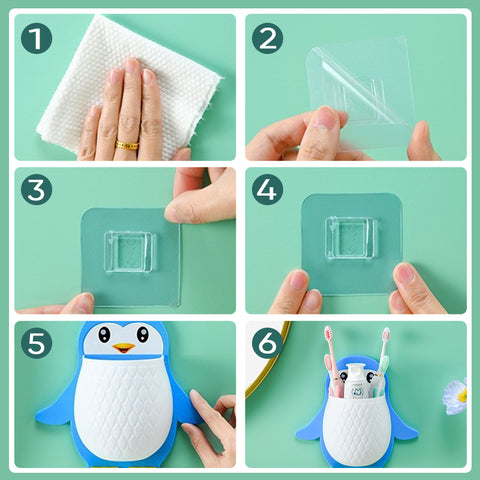 1
2
3
4
5
6