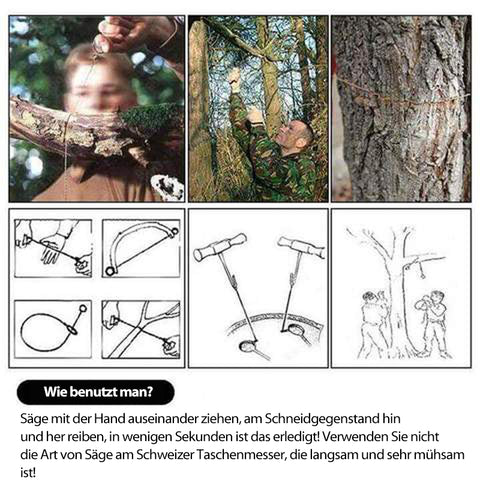 Wie benutzt man?

Säge mit der Hand auseinander ziehen, am Schneidgegenstand hin und her reiben, in wenigen Sekunden ist das erledigt! Verwenden Sie nicht die Art von Säge am Schweizer Taschenmesser, die langsam und sehr mühsam ist!