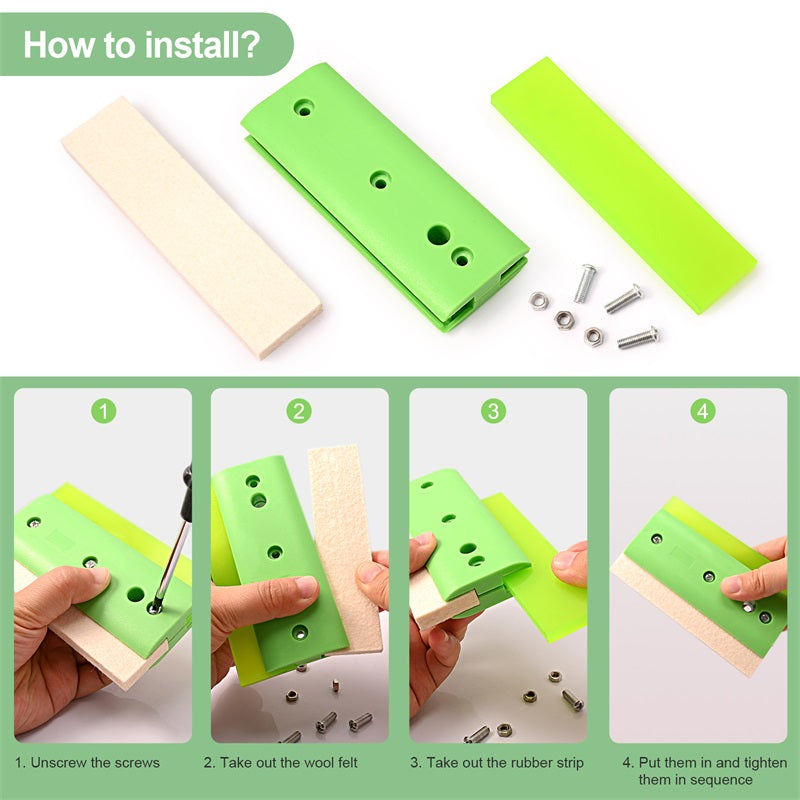 How to install?

1

2

3

4

1. Unscrew the screws

2. Take out the wool felt

3. Take out the rubber strip

4. Put them in and tighten them in sequence