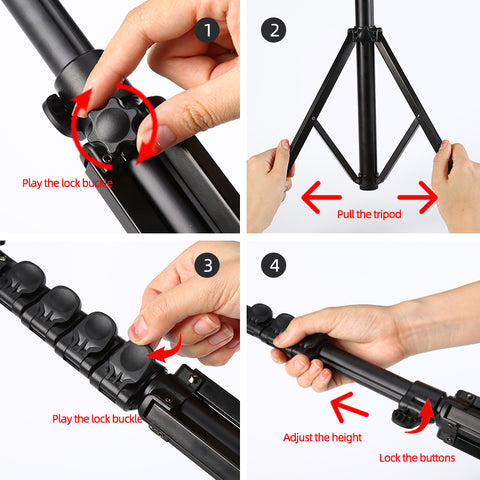 1

Play the lock buckle

2

Pull the tripod

3

Play the lock buckle

4

Adjust the height

Lock the buttons