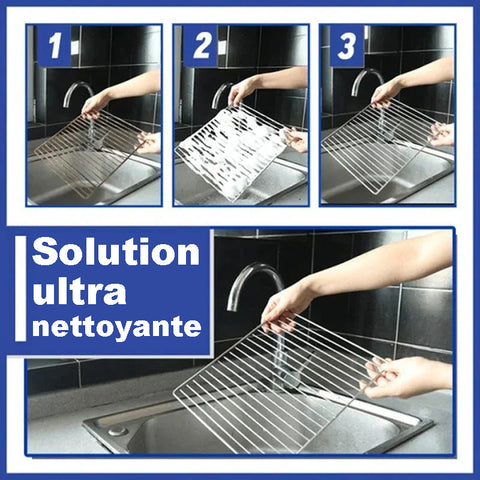 1

2

3

Solution ultra nettoyante