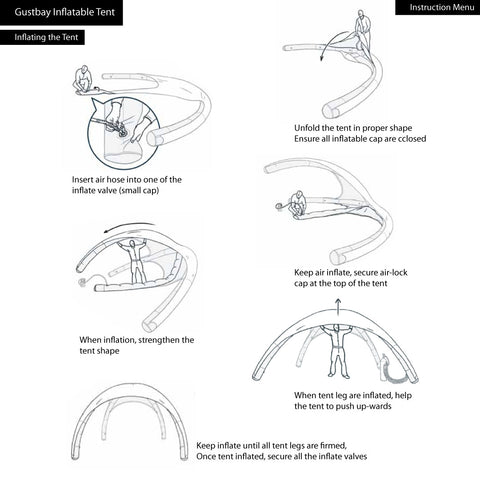 Gustbay Inflatable Tent

Instruction Menu

Inflating the Tent

Unfold the tent in proper shape
Ensure all inflatable cap are cclosed

Insert air hose into one of the inflate valve (small cap)

Keep air inflate, secure air-lock cap at the top of the tent

When inflation, strengthen the tent shape

When tent leg are inflated, help the tent to push up-wards

Keep inflate until all tent legs are firmed,
Once tent inflated, secure all the inflate valves