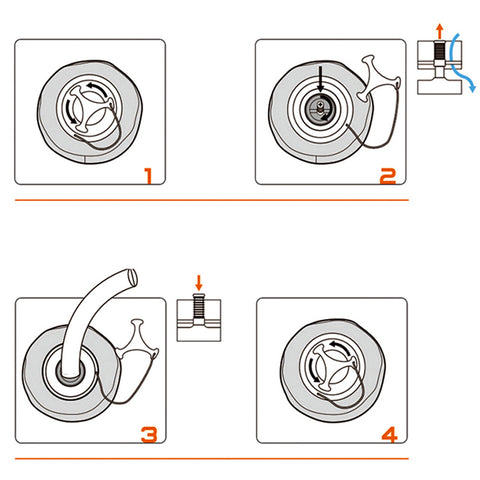 1

2

3

4