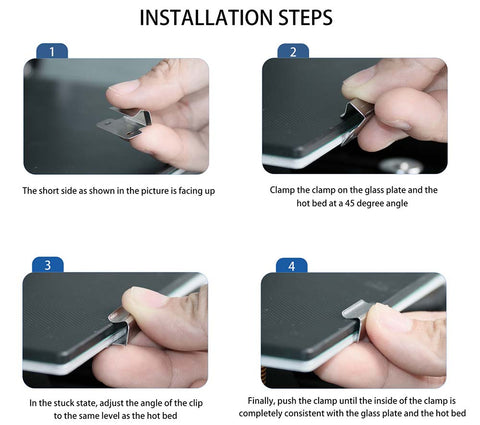 INSTALLATION STEPS

1

The short side as shown in the picture is facing up

2

Clamp the clamp on the glass plate and the hot bed at a 45 degree angle

3

In the stuck state, adjust the angle of the clip to the same level as the hot bed

4

Finally, push the clamp until the inside of the clamp is completely consistent with the glass plate and the hot bed