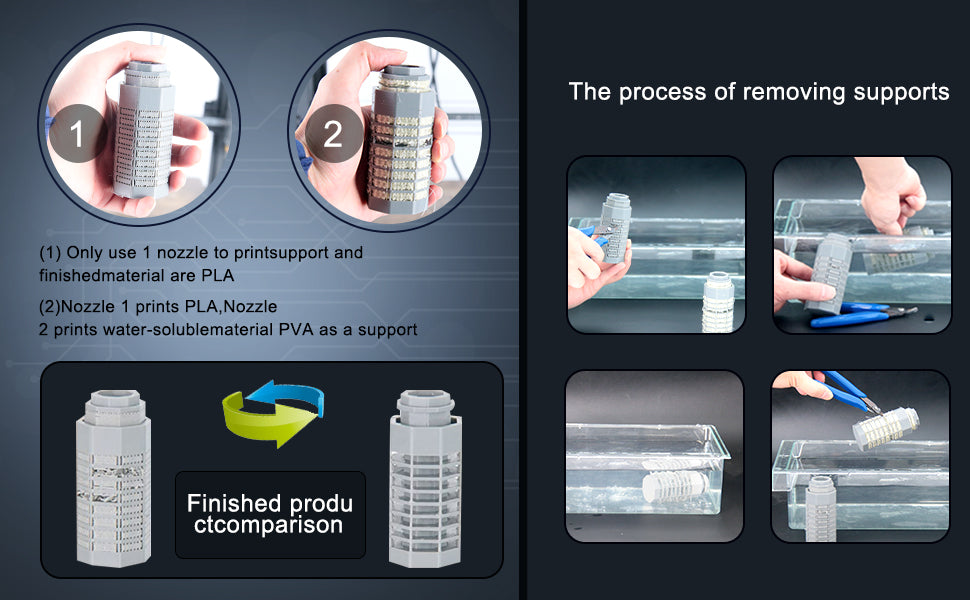 1

2

(1) Only use 1 nozzle to printsupport and finishedmaterial are PLA

(2)Nozzle 1 prints PLA,Nozzle 2 prints water-solublematerial PVA as a support

Finished produ ctcomparison

The process of removing supports