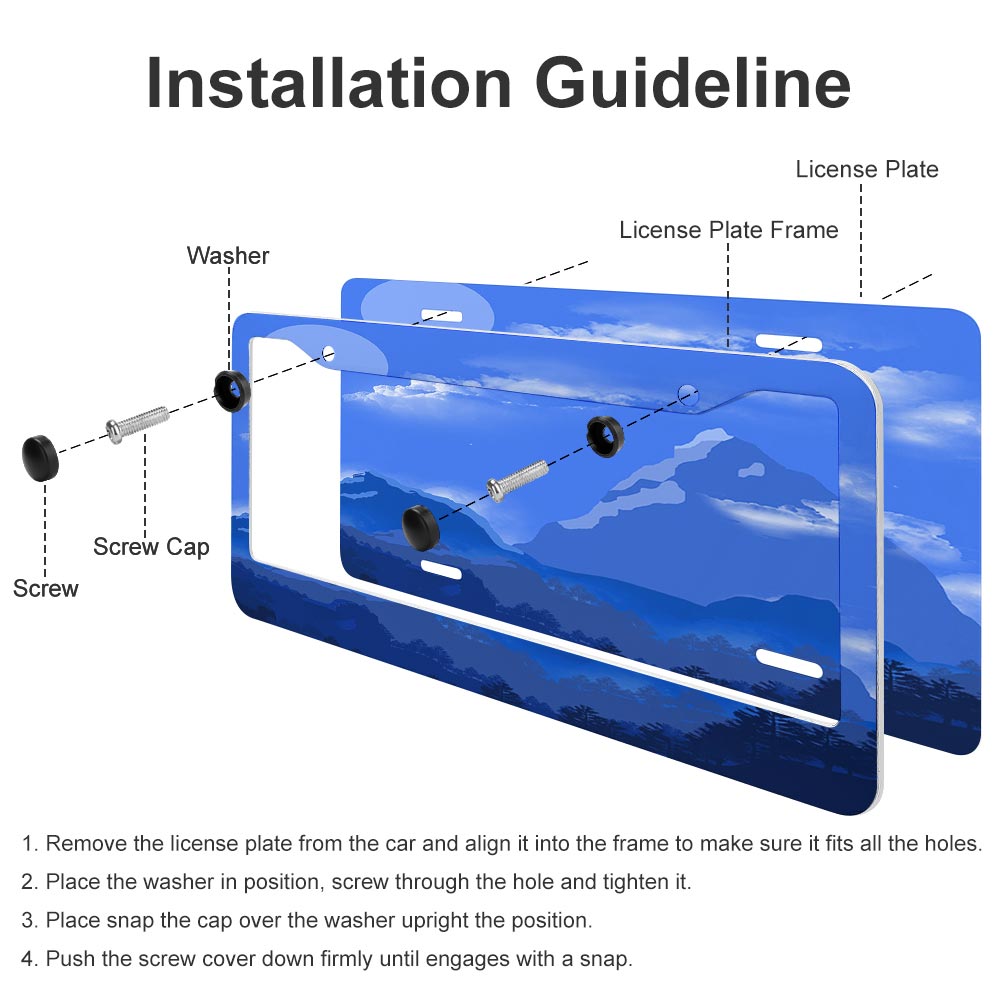 Installation Guideline

License Plate

License Plate Frame

Washer

Screw Cap

Screw

1. Remove the license plate from the car and align it into the frame to make sure it fits all the holes.

2. Place the washer in position, screw through the hole and tighten it.

3. Place snap the cap over the washer upright the position.

4. Push the screw cover down firmly until engages with a snap.