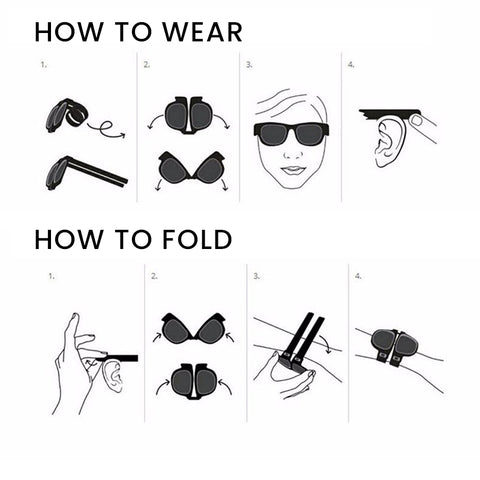 HOW TO WEAR

1.

2.

3.

4.

HOW TO FOLD

1.

2.

3.

4.