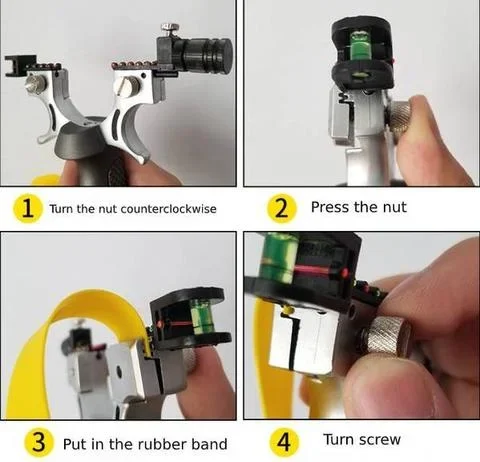 1 Turn the nut counterclockwise

2 Press the nut

3 Put in the rubber band

4 Turn screw